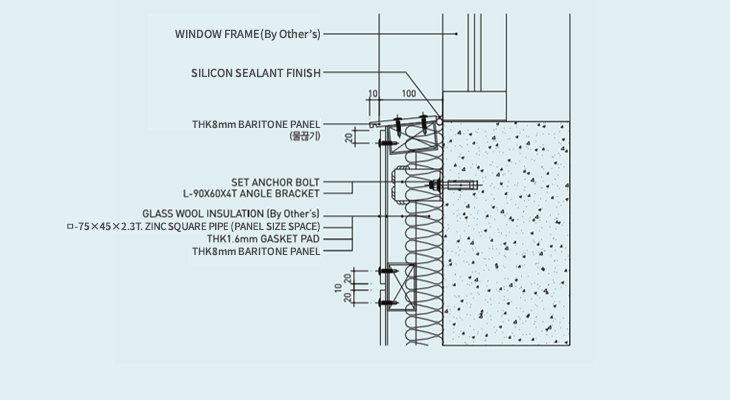 WINDOW FRAME(By Other's)

SILICON SEALANT FINISH

10 100

THK8mm BARITONE PANEL
(물끊기)

20

SET ANCHOR BOLT
L-90X60X4T ANGLE BRACKET

GLASS WOOL INSULATION (By Other's)
ㅁ-75×45×2.3T. ZINC SQUARE PIPE (PANEL SIZE SPACE)
THK1.6mm GASKET PAD
THK8mm BARITONE PANEL

20
10
20