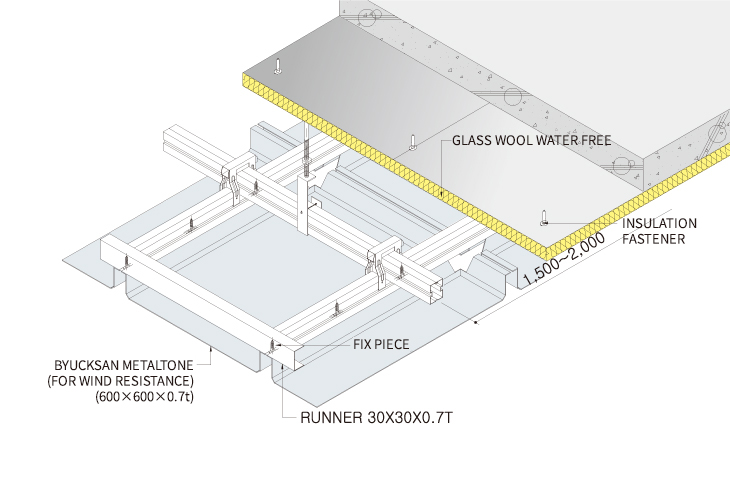 GLASS WOOL WATER FREE

INSULATION FASTENER

1,500~2,000

FIX PIECE

BYUCKSAN METALTONE (FOR WIND RESISTANCE) (600×600×0.7t)

RUNNER 30X30X0.7T