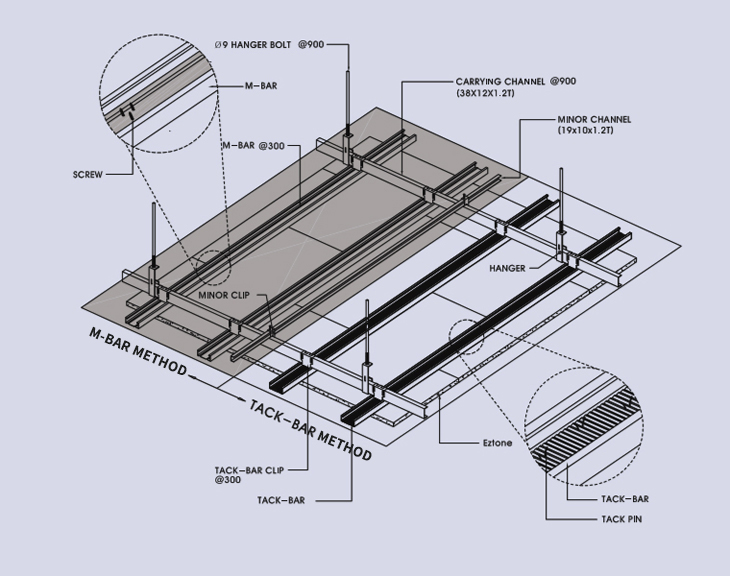 Ø9 HANGER BOLT @900

M-BAR

CARRYING CHANNEL @900
(38X12X1.2T)

MINOR CHANNEL
(19x10x1.2T)

M-BAR @300

SCREW

HANGER

MINOR CLIP

M-BAR METHOD

TACK-BAR METHOD

Eztone

TACK-BAR CLIP
@300

TACK-BAR

TACK-BAR

TACK PIN