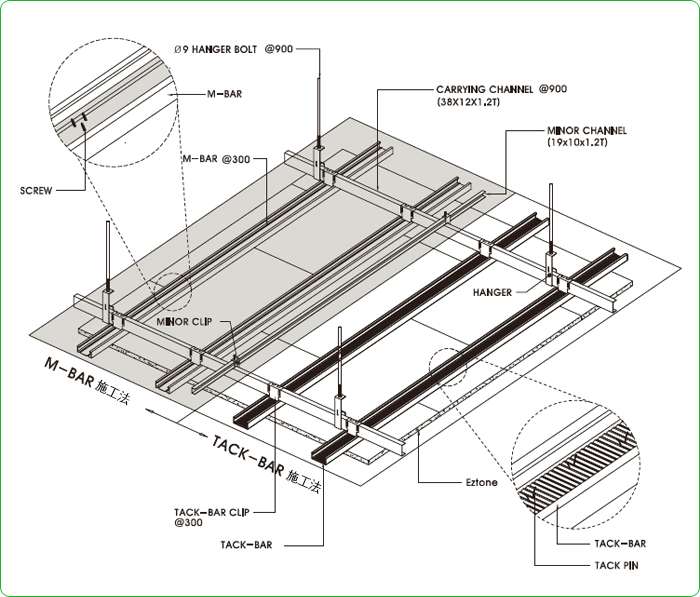 Ø9 HANGER BOLT @900

M-BAR

CARRYING CHANNEL @900
(38X12X1.2T)

MINOR CHANNEL
(19x10x1.2T)

M-BAR @300

SCREW

HANGER

MINOR CLIP

M-BAR 施工法

TACK-BAR 施工法

Eztone

TACK-BAR CLIP
@300

TACK-BAR

TACK-BAR

TACK PIN