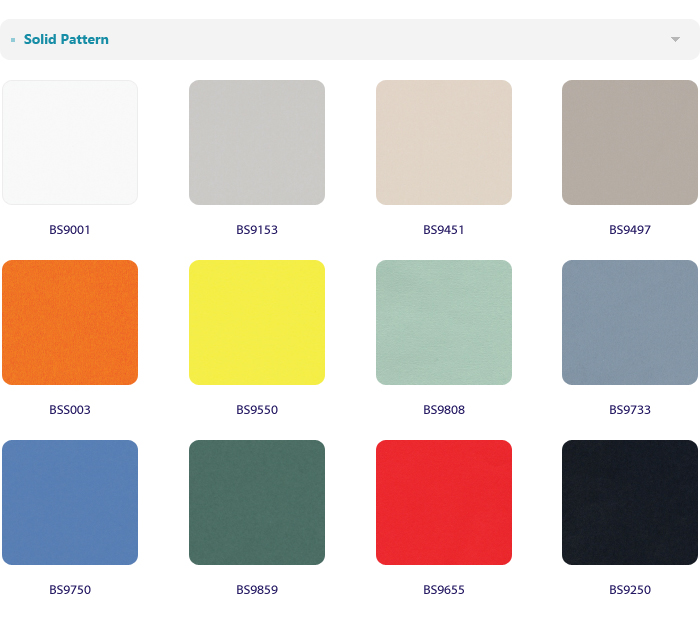 Solid Pattern

BS9001

BS9153

BS9451

BS9497

BSS003

BS9550

BS9808

BS9733

BS9750

BS9859

BS9655

BS9250